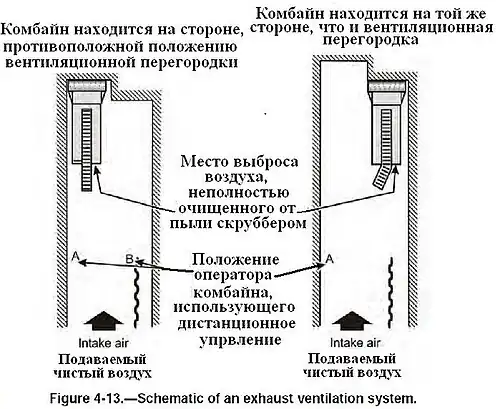 Комбайн находится на стороне, противоположной положению вентиляционной перегородки

Комбайн находится на той же стороне, что и вентиляционная перегородка

Место выброса воздуха, неполностью очищенного от пыли скруббером

A

B

Положение оператора комбайна, использующего дистанционное упрвление

A

Intake air
Подаваемый чистый воздух

Intake air
Подаваемый чистый воздух

Figure 4-13.—Schematic of an exhaust ventilation system.