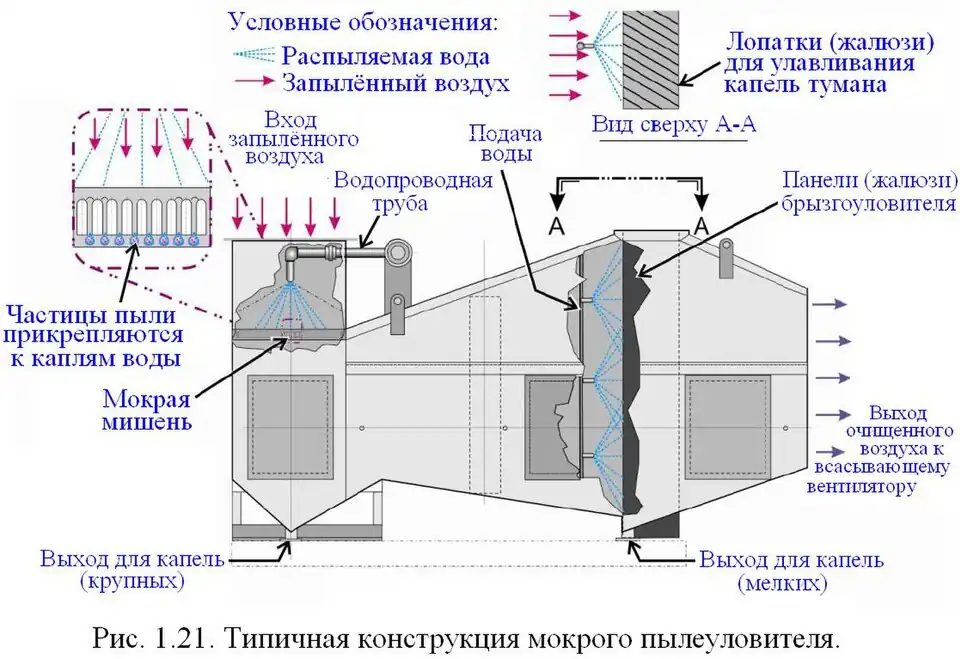 Условные обозначения:
Распыляемая вода
Запылённый воздух

Лопатки (жалюзи) для улавливания капель тумана

Вид сверху А-А

Вход запылённого воздуха

Водопроводная труба

Подача воды

Панели (жалюзи) брызгоуловителя

А

А

Частицы пыли прикрепляются к каплям воды

Мокрая мишень

Выход очищенного воздуха к всасывающему вентилятору

Выход для капель (крупных)

Выход для капель (мелких)

Рис. 1.21. Типичная конструкция мокрого пылеуловителя.