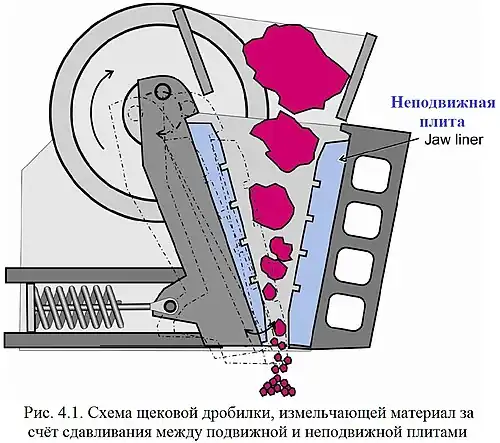 Неподвижная плита
Jaw liner

Рис. 4.1. Схема щековой дробилки, измельчающей материал за счёт сдавливания между подвижной и неподвижной плитами