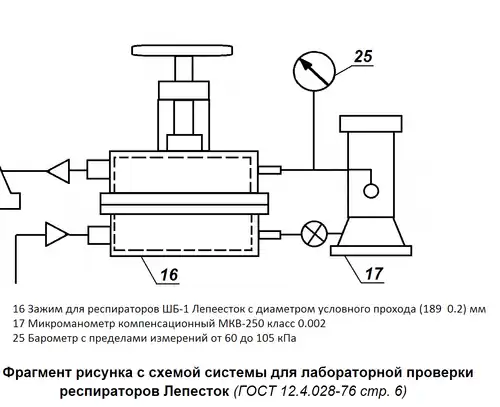 25

16

17

16 Зажим для респираторов ШБ-1 Лепеесток с диаметром условного прохода (189  0.2) мм
17 Микроманометр компенсационный МКВ-250 класс 0.002
25 Барометр с пределами измерений от 60 до 105 кПа

Фрагмент рисунка с схемой системы для лабораторной проверки респираторов Лепесток (ГОСТ 12.4.028-76 стр. 6)