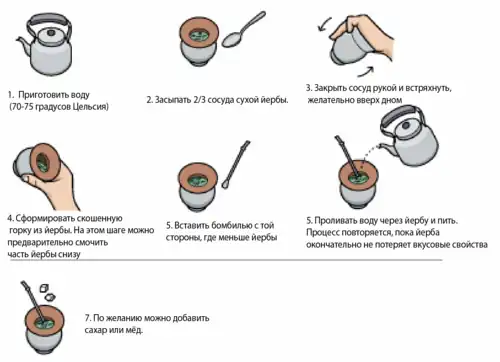 1. Приготовить воду (70-75 градусов Цельсия)

2. Засыпать 2/3 сосуда сухой йербы.

3. Закрыть сосуд рукой и встряхнуть, желательно вверх дном

4. Сформировать скошенную горку из йербы. На этом шаге можно предварительно смочить часть йербы снизу

5. Вставить бомбилью с той стороны, где меньше йербы

5. Проливать воду через йербу и пить. Процесс повторяется, пока йерба окончательно не потеряет вкусовые свойства

7. По желанию можно добавить сахар или мёд.