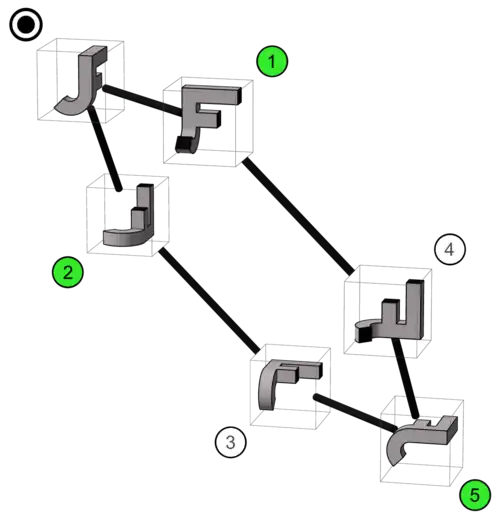 1

2

4

3

5